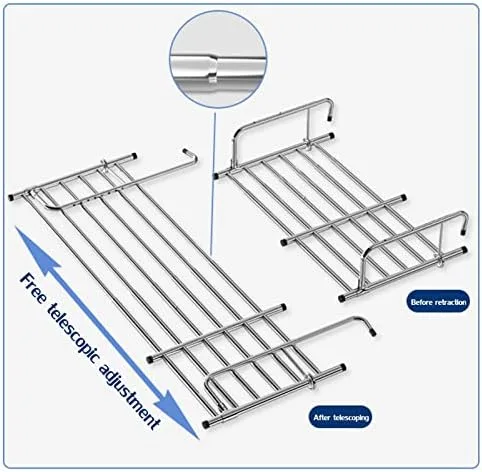 Free telescopic adjustment

Before retraction

After telescoping