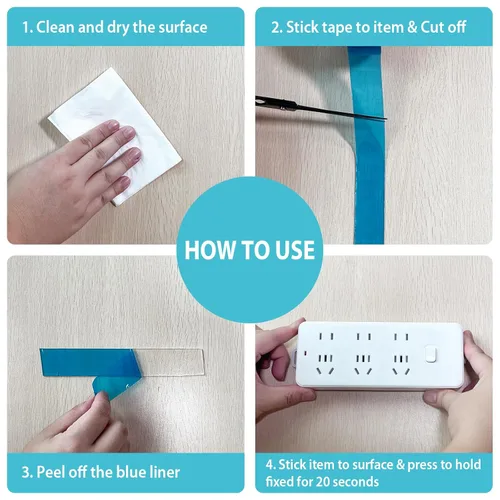 1. Clean and dry the surface

2. Stick tape to item & Cut off

HOW TO USE

3. Peel off the blue liner

4. Stick item to surface & press to hold fixed for 20 seconds