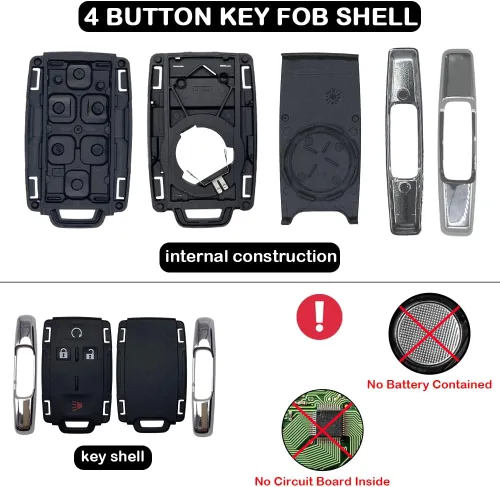 4 BUTTON KEY FOB SHELL

internal construction

!

No Battery Contained

key shell

No Circuit Board Inside