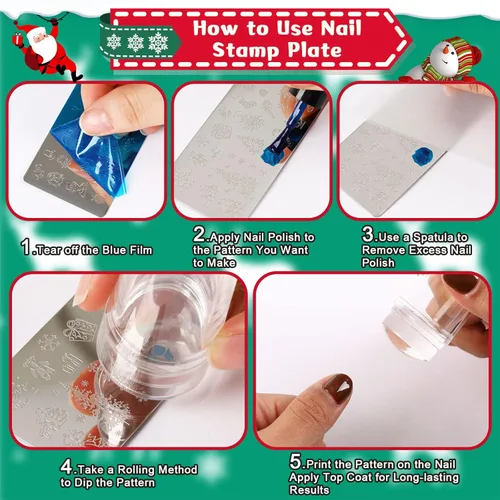 How to Use Nail Stamp Plate

1.Tear off the Blue Film

2.Apply Nail Polish to the Pattern You Want to Make

3.Use a Spatula to Remove Excess Nail Polish

4.Take a Rolling Method to Dip the Pattern

5.Print the Pattern on the Nail Apply Top Coat for Long-lasting Results