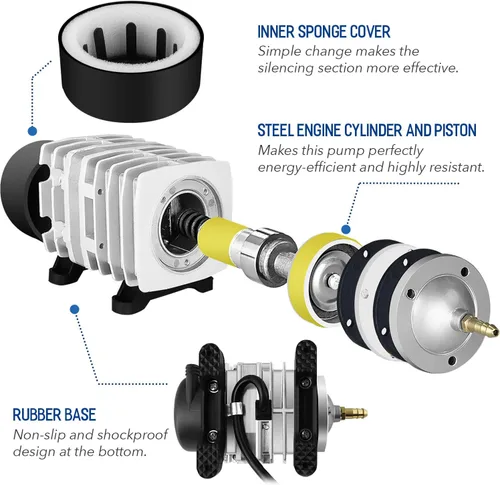 INNER SPONGE COVER
Simple change makes the silencing section more effective.

STEEL ENGINE CYLINDER AND PISTON
Makes this pump perfectly energy-efficient and highly resistant.

RUBBER BASE
Non-slip and shockproof design at the bottom.