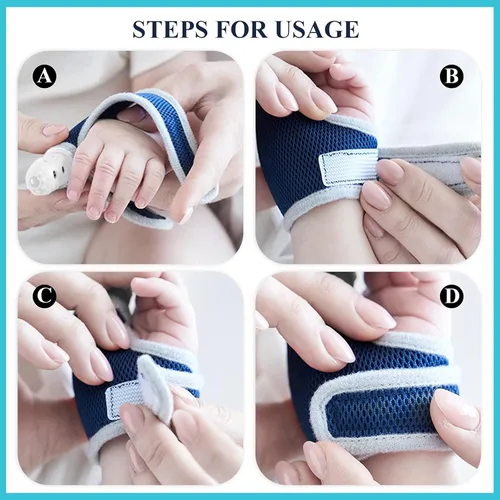 STEPS FOR USAGE

A

B

C

D