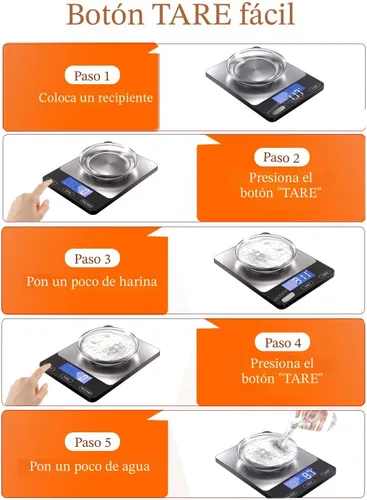 Botón TARE fácil

Paso 1
Coloca un recipiente

Paso 2
Presiona el botón "TARE"

Paso 3
Pon un poco de harina

Paso 4
Presiona el botón "TARE"

Paso 5
Pon un poco de agua