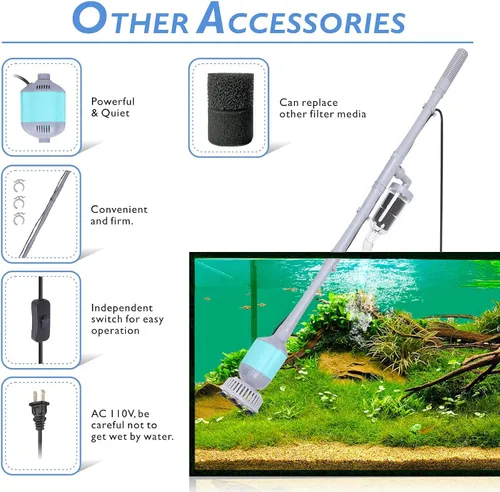 OTHER ACCESSORIES

Powerful & Quiet

Can replace other filter media

Convenient and firm.

Independent switch for easy operation

AC 110V, be careful not to get wet by water.