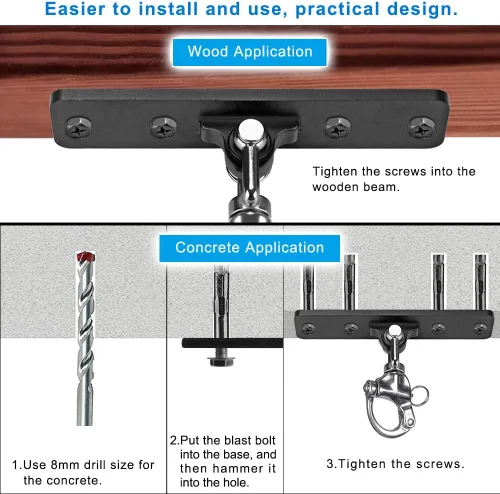 Easier to install and use, practical design.

Wood Application

Tighten the screws into the wooden beam.

Concrete Application

1.Use 8mm drill size for the concrete.

2.Put the blast bolt into the base, and then hammer it into the hole.

3.Tighten the screws.