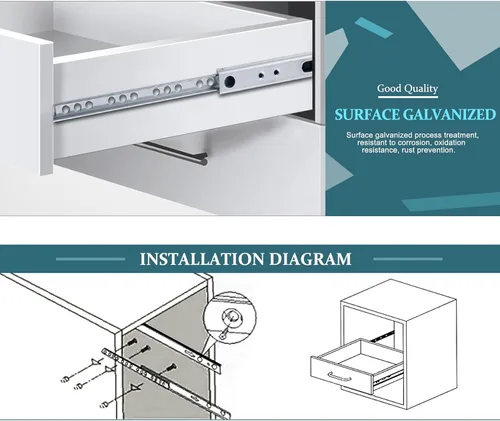 Good Quality

SURFACE GALVANIZED

Surface galvanized process treatment, resistant to corrosion, oxidation resistance, rust prevention.

INSTALLATION DIAGRAM