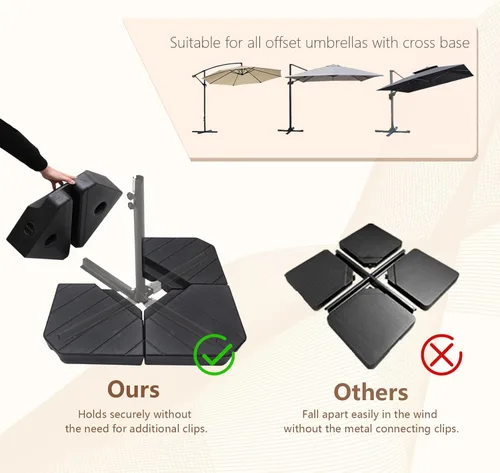 Suitable for all offset umbrellas with cross base

Ours

Holds securely without the need for additional clips.

Others

Fall apart easily in the wind without the metal connecting clips.