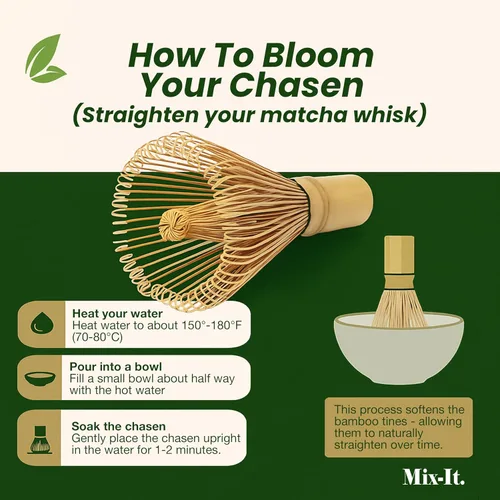 How To Bloom Your Chasen
(Straighten your matcha whisk)

Heat your water
Heat water to about 150°-180°F (70-80°C)

Pour into a bowl
Fill a small bowl about half way with the hot water

Soak the chasen
Gently place the chasen upright in the water for 1-2 minutes.

This process softens the bamboo tines - allowing them to naturally straighten over time.

Mix-It.