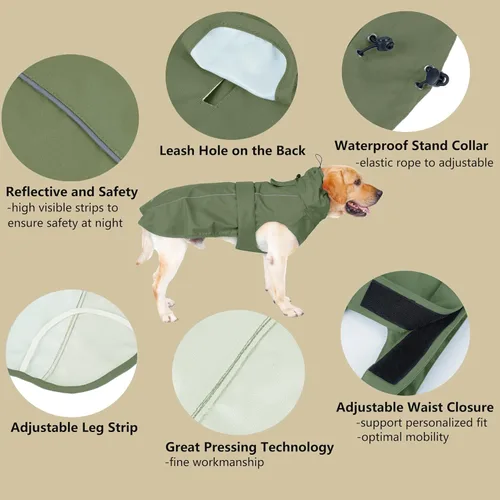 Leash Hole on the Back

Waterproof Stand Collar
-elastic rope to adjustable

Reflective and Safety
-high visible strips to ensure safety at night

Adjustable Leg Strip

Great Pressing Technology
-fine workmanship

Adjustable Waist Closure
-support personalized fit
-optimal mobility