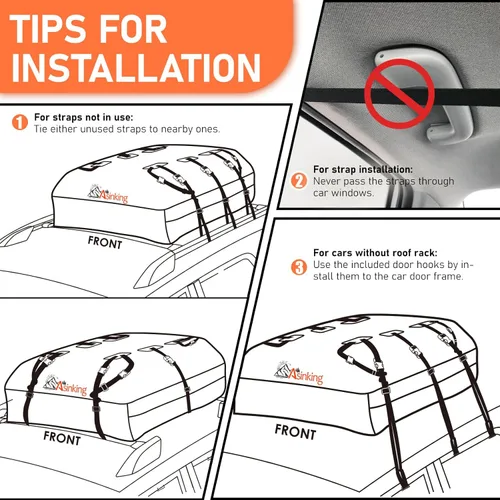 TIPS FOR INSTALLATION

1 For straps not in use:
Tie either unused straps to nearby ones.

Asinking

FRONT

2 For strap installation:
Never pass the straps through car windows.

3 For cars without roof rack:
Use the included door hooks by install them to the car door frame.

Asinking

FRONT

Asinking

FRONT