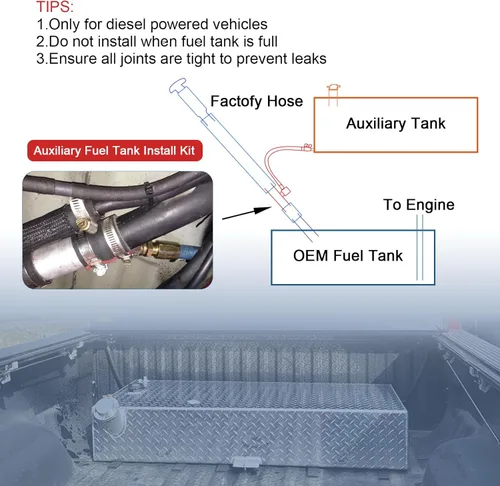 TIPS:
1.Only for diesel powered vehicles
2.Do not install when fuel tank is full
3.Ensure all joints are tight to prevent leaks

Factofy Hose

Auxiliary Tank

Auxiliary Fuel Tank Install Kit

To Engine

OEM Fuel Tank