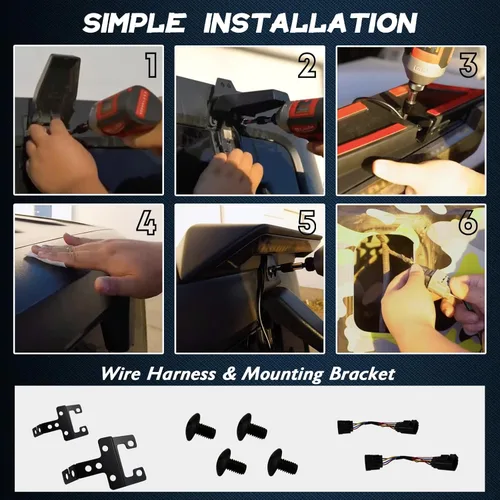 SIMPLE INSTALLATION

1

2

3

4

5

6

Wire Harness & Mounting Bracket