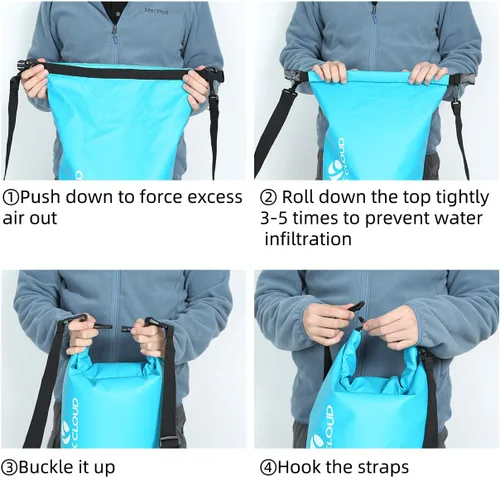 Marmot

CLOUD

①Push down to force excess air out

② Roll down the top tightly 3-5 times to prevent water infiltration

K CLOUD

CLOUD

③Buckle it up

④Hook the straps