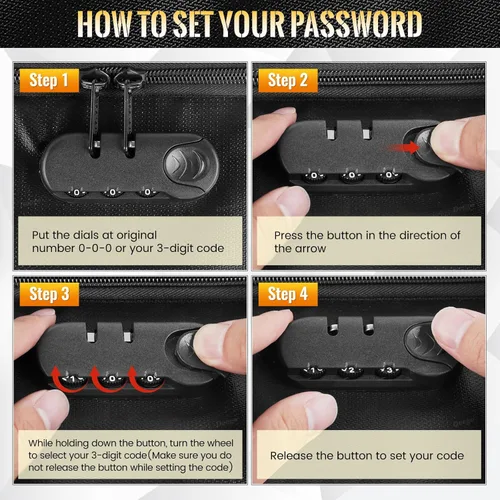 HOW TO SET YOUR PASSWORD

Step 1

0 0 0

Put the dials at original number 0-0-0 or your 3-digit code

Step 2

0 0 0

Press the button in the direction of the arrow

Step 3

1 0 0

While holding down the button, turn the wheel to select your 3-digit code(Make sure you do not release the button while setting the code)

Step 4

1 2 3

Release the button to set your code