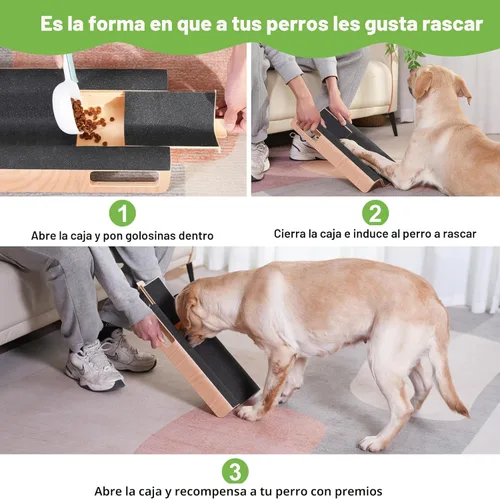 Es la forma en que a tus perros les gusta rascar

1
Abre la caja y pon golosinas dentro

2
Cierra la caja e induce al perro a rascar

3
Abre la caja y recompensa a tu perro con premios