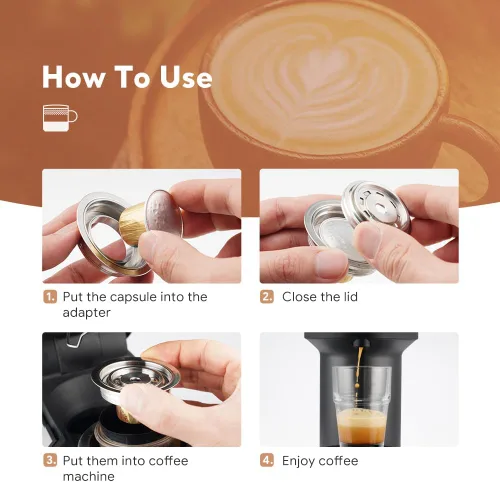 How To Use

1. Put the capsule into the adapter

2. Close the lid

3. Put them into coffee machine

4. Enjoy coffee