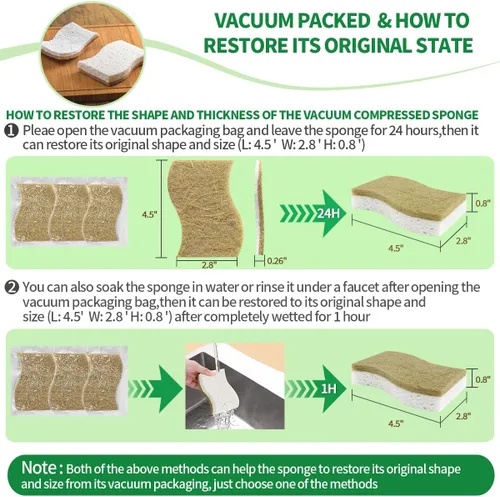 VACUUM PACKED & HOW TO RESTORE ITS ORIGINAL STATE

HOW TO RESTORE THE SHAPE AND THICKNESS OF THE VACUUM COMPRESSED SPONGE

❶ Pleae open the vacuum packaging bag and leave the sponge for 24 hours,then it can restore its original shape and size (L: 4.5 ' W: 2.8 ' H: 0.8 ')

4.5"

2.8"

0.26"

24H

0.8"

4.5"

2.8"

❷ You can also soak the sponge in water or rinse it under a faucet after opening the vacuum packaging bag,then it can be restored to its original shape and size (L: 4.5' W: 2.8 ' H: 0.8 ') after completely wetted for 1 hour

1H

0.8"

4.5"

2.8"

Note : Both of the above methods can help the sponge to restore its original shape and size from its vacuum packaging, just choose one of the methods