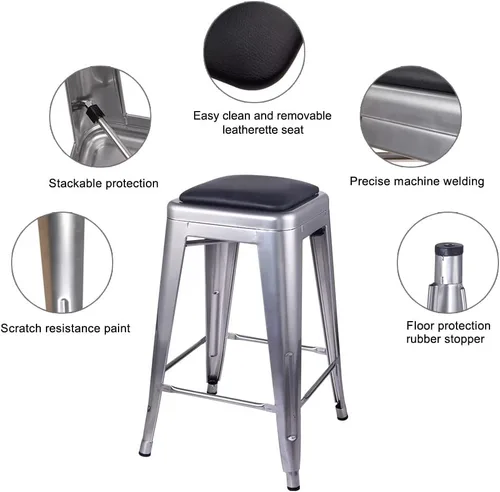 Easy clean and removable leatherette seat

Stackable protection

Precise machine welding

Scratch resistance paint

Floor protection rubber stopper