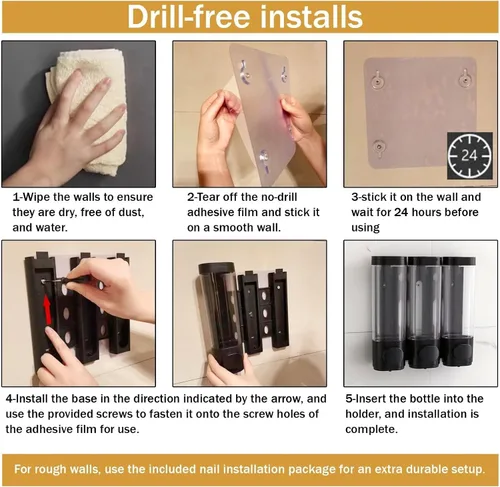 Drill-free installs

24

1-Wipe the walls to ensure they are dry, free of dust, and water.

2-Tear off the no-drill adhesive film and stick it on a smooth wall.

3-stick it on the wall and wait for 24 hours before using

4-Install the base in the direction indicated by the arrow, and use the provided screws to fasten it onto the screw holes of the adhesive film for use.

5-Insert the bottle into the holder, and installation is complete.

For rough walls, use the included nail installation package for an extra durable setup.