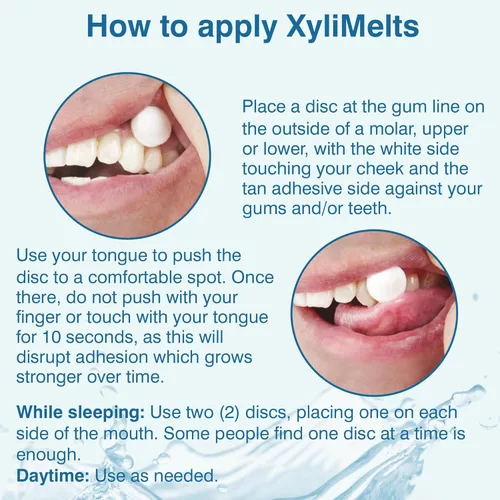 How to apply XyliMelts

Place a disc at the gum line on the outside of a molar, upper or lower, with the white side touching your cheek and the tan adhesive side against your gums and/or teeth.

Use your tongue to push the disc to a comfortable spot. Once there, do not push with your finger or touch with your tongue for 10 seconds, as this will disrupt adhesion which grows stronger over time.

While sleeping: Use two (2) discs, placing one on each side of the mouth. Some people find one disc at a time is enough.
Daytime: Use as needed.