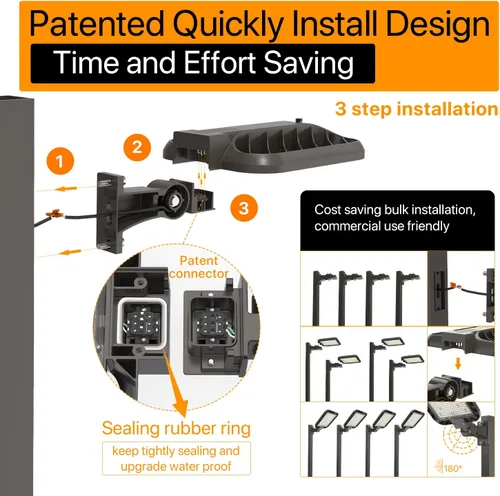 Patented Quickly Install Design

Time and Effort Saving

3 step installation

1

2

3

Patent connector

Sealing rubber ring

keep tightly sealing and upgrade water proof

Cost saving bulk installation, commercial use friendly

180°