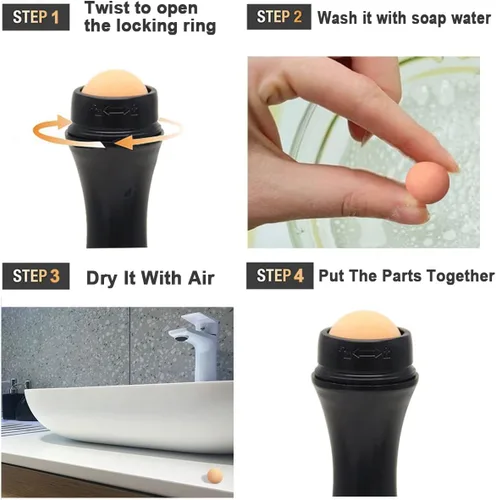 STEP 1 Twist to open the locking ring

STEP 2 Wash it with soap water

STEP 3 Dry It With Air

STEP 4 Put The Parts Together