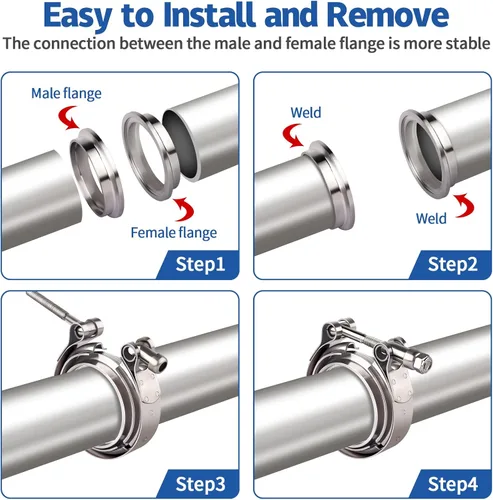 Easy to Install and Remove

The connection between the male and female flange is more stable

Male flange

Female flange

Step1

Weld

Weld

Step2

Step3

Step4