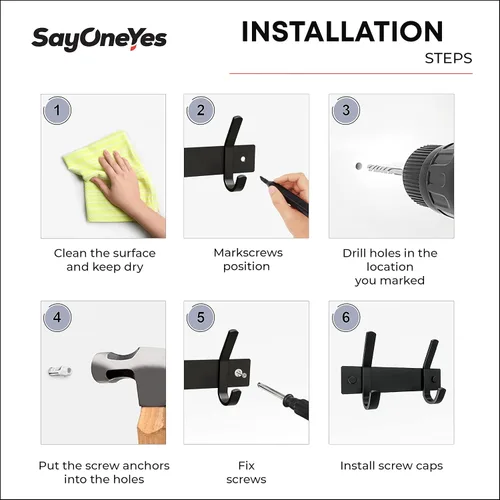 SayOneYes

INSTALLATION
STEPS

1

Clean the surface and keep dry

2

Markscrews position

3

Drill holes in the location you marked

4

Put the screw anchors into the holes

5

Fix screws

6

Install screw caps