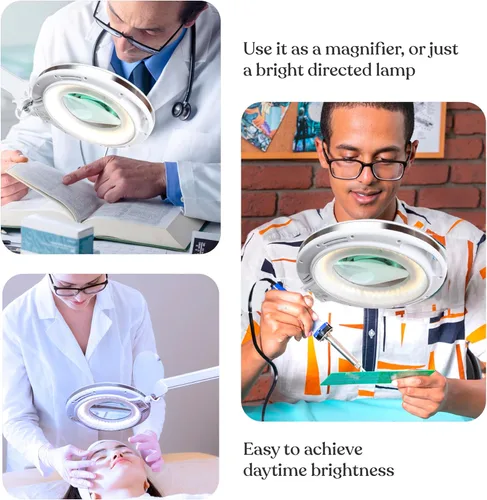 Use it as a magnifier, or just a bright directed lamp

Easy to achieve daytime brightness