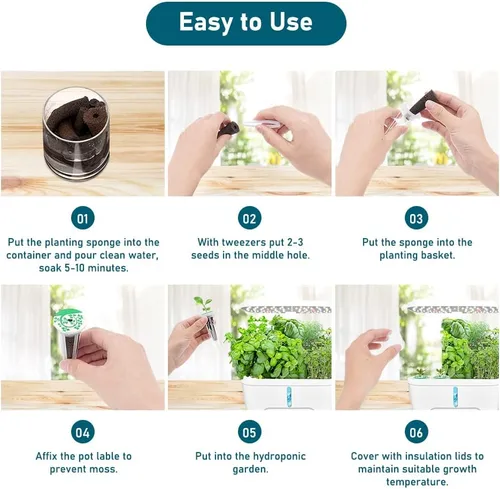 Easy to Use

01

Put the planting sponge into the container and pour clean water, soak 5-10 minutes.

02

With tweezers put 2-3 seeds in the middle hole.

03

Put the sponge into the planting basket.

04

Affix the pot lable to prevent moss.

05

Put into the hydroponic garden.

06

Cover with insulation lids to maintain suitable growth temperature.