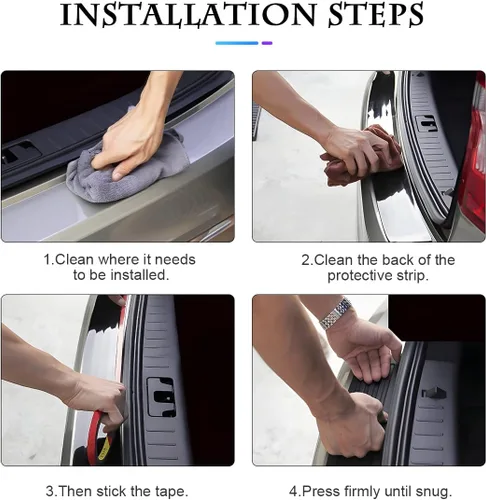 INSTALLATION STEPS

1.Clean where it needs to be installed.

2.Clean the back of the protective strip.

3.Then stick the tape.

4.Press firmly until snug.