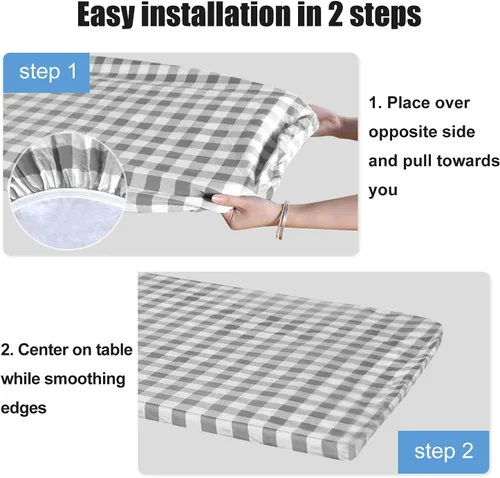 Easy installation in 2 steps

step 1

1. Place over opposite side and pull towards you

2. Center on table while smoothing edges

step 2