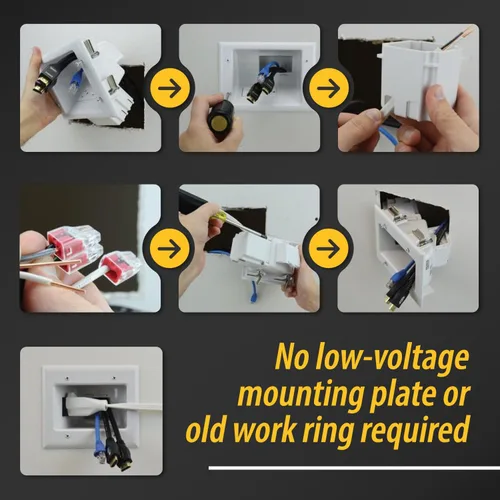 No low-voltage mounting plate or old work ring required