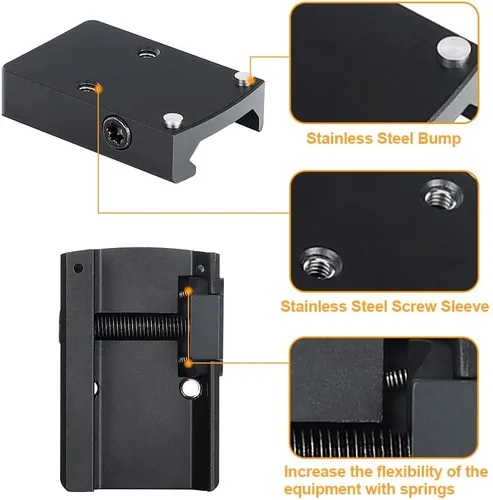 Stainless Steel Bump

Stainless Steel Screw Sleeve

Increase the flexibility of the equipment with springs