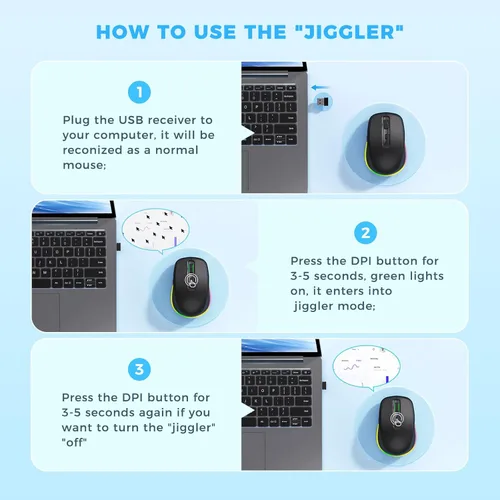 HOW TO USE THE "JIGGLER"

1

Plug the USB receiver to your computer, it will be reconized as a normal mouse;

2

Press the DPI button for 3-5 seconds, green lights on, it enters into jiggler mode;

3

Press the DPI button for 3-5 seconds again if you want to turn the "jiggler" "off"