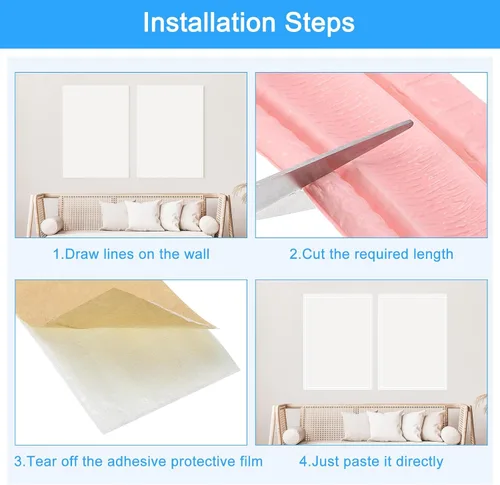 Installation Steps

1.Draw lines on the wall

2.Cut the required length

3.Tear off the adhesive protective film

4.Just paste it directly