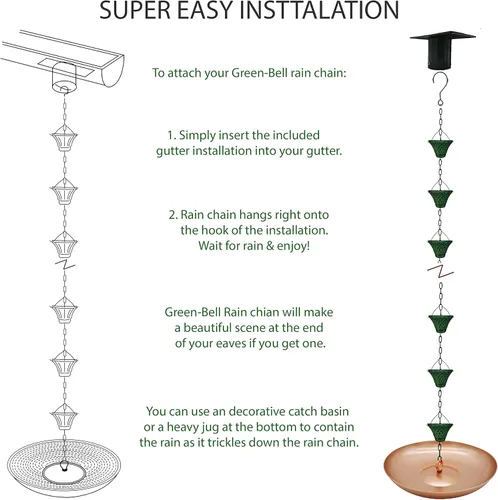 SUPER EASY INSTTALATION

To attach your Green-Bell rain chain:

1. Simply insert the included gutter installation into your gutter.

2. Rain chain hangs right onto the hook of the installation. Wait for rain & enjoy!

Green-Bell Rain chian will make a beautiful scene at the end of your eaves if you get one.

You can use an decorative catch basin or a heavy jug at the bottom to contain the rain as it trickles down the rain chain.