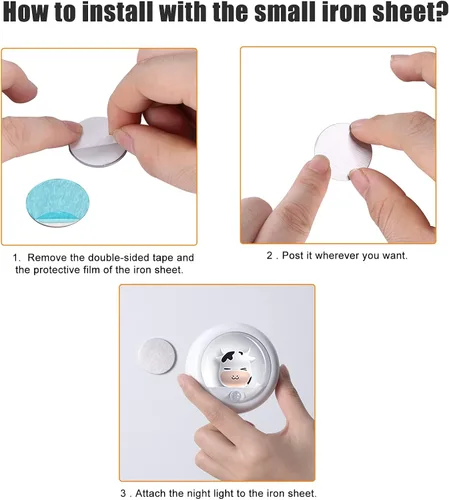 How to install with the small iron sheet?

1. Remove the double-sided tape and the protective film of the iron sheet.

2 . Post it wherever you want.

3 . Attach the night light to the iron sheet.