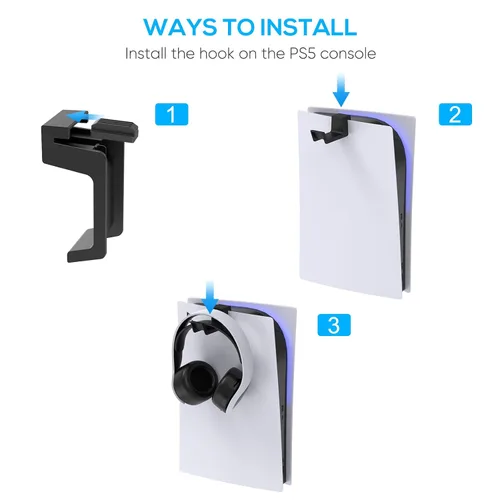 WAYS TO INSTALL
Install the hook on the PS5 console

1

2

3