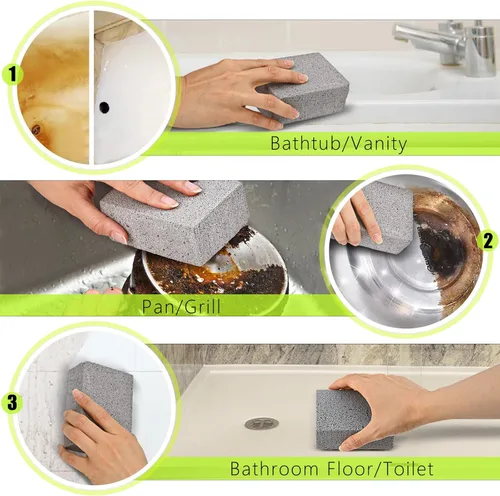 1

Bathtub/Vanity

2

Pan/Grill

3

Bathroom Floor/Toilet