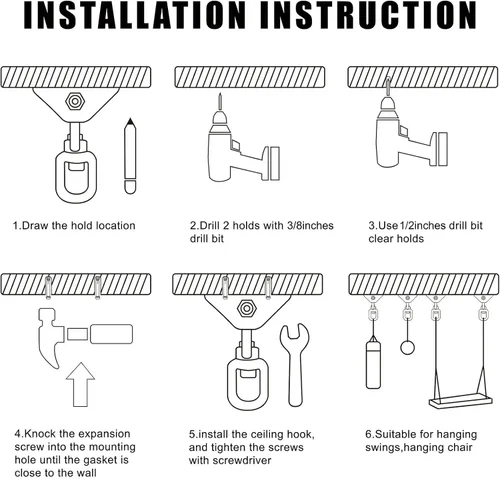 INSTALLATION INSTRUCTION

1.Draw the hold location

2.Drill 2 holds with 3/8inches drill bit

3.Use 1/2inches drill bit clear holds

4.Knock the expansion screw into the mounting hole until the gasket is close to the wall

5.install the ceiling hook, and tighten the screws with screwdriver

6.Suitable for hanging swings,hanging chair