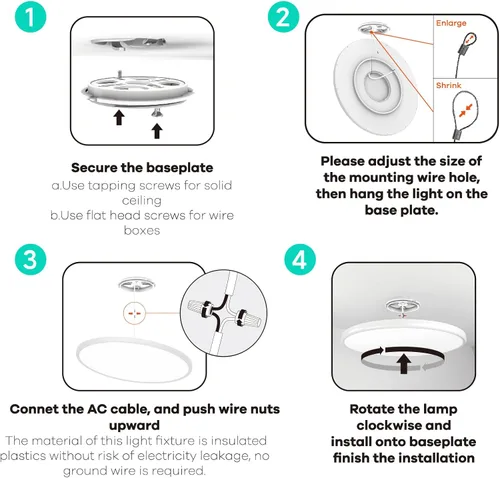 1

Secure the baseplate
a.Use tapping screws for solid ceiling
b.Use flat head screws for wire boxes

2

Enlarge

Shrink

Please adjust the size of the mounting wire hole, then hang the light on the base plate.

3

Connet the AC cable, and push wire nuts upward
The material of this light fixture is insulated plastics without risk of electricity leakage, no ground wire is required.

4

Rotate the lamp clockwise and install onto baseplate finish the installation