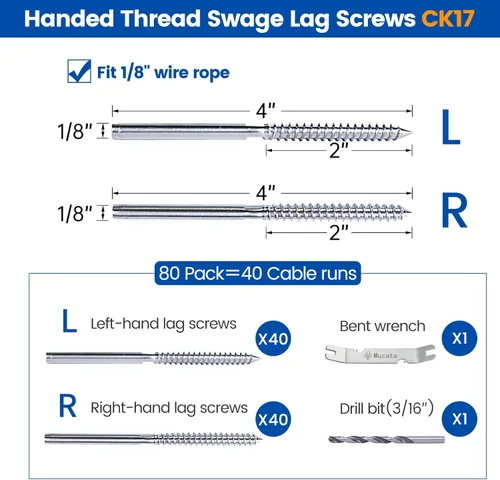 Handed Thread Swage Lag Screws CK17

Fit 1/8" wire rope

4"
1/8"
2"
L

4"
1/8"
2"
R

80 Pack=40 Cable runs

L Left-hand lag screws X40

Bent wrench X1

Muzata

R Right-hand lag screws X40

Drill bit(3/16") X1