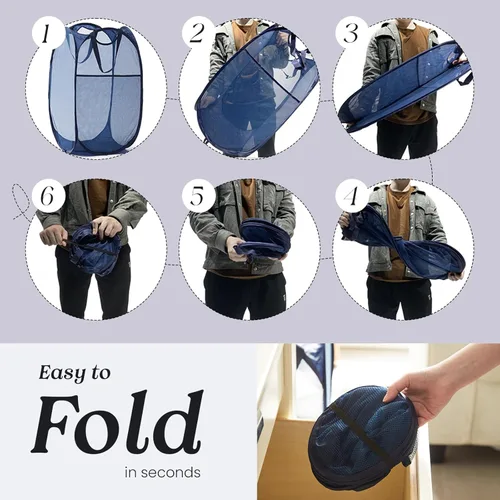 1
2
3
6
5
4

Easy to
Fold
in seconds