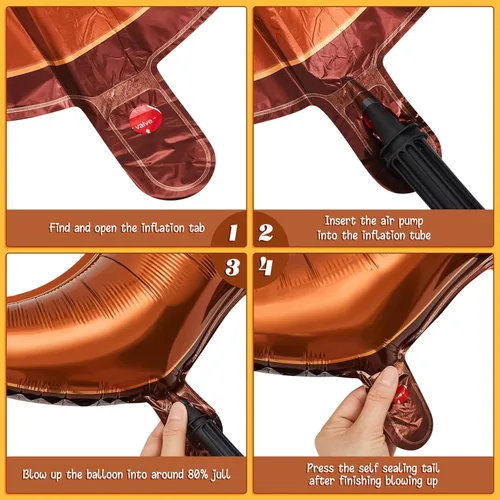 valve

Find and open the inflation tab

1

2

Insert the air pump into the inflation tube

3

4

Blow up the balloon into around 80% jull

Press the self sealing tail after finishing blowing up