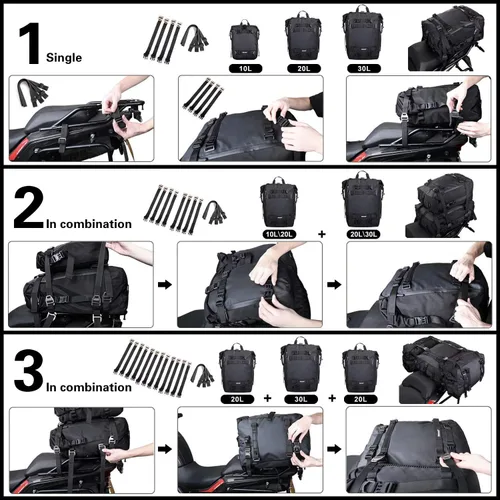 1 Single

10L

20L

30L

2 In combination

10L\20L

+

20L\30L

3 In combination

20L

+

30L

+

20L