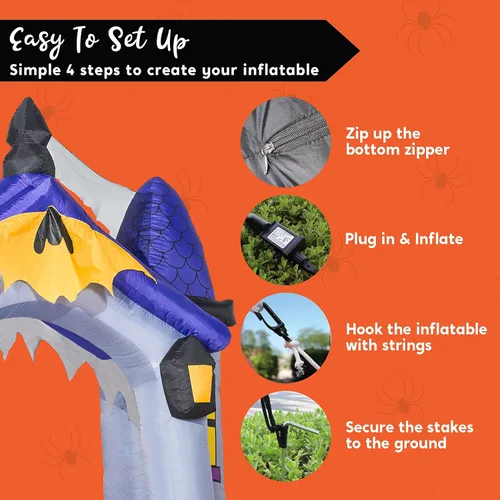 Easy To Set Up
Simple 4 steps to create your inflatable

Zip up the bottom zipper

Plug in & Inflate

Hook the inflatable with strings

Secure the stakes to the ground