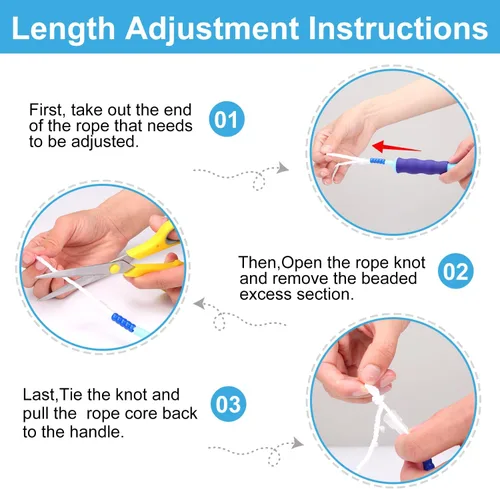 Length Adjustment Instructions

First, take out the end of the rope that needs to be adjusted.

01

Then,Open the rope knot and remove the beaded excess section.

02

Last,Tie the knot and pull the  rope core back to the handle.

03