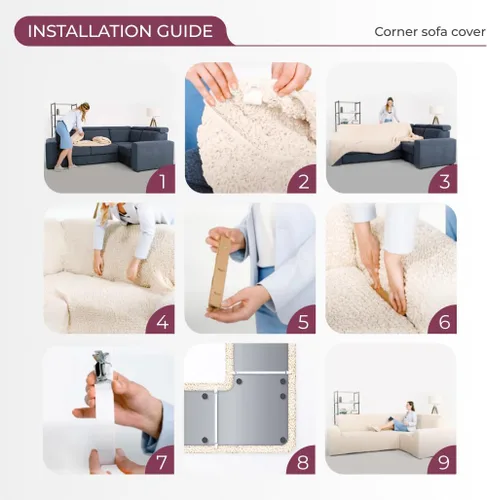 INSTALLATION GUIDE

Corner sofa cover

1

2

3

4

5

6

7

8

9