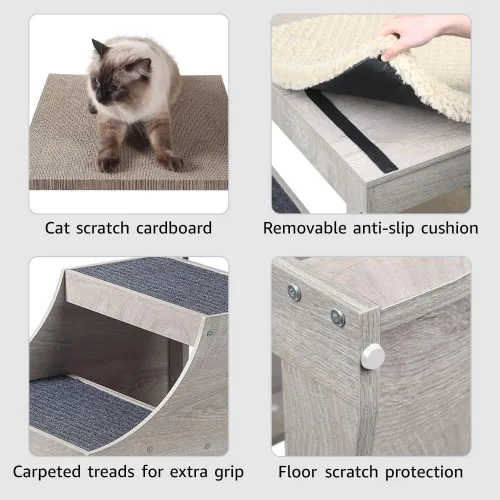 Cat scratch cardboard

Removable anti-slip cushion

Carpeted treads for extra grip

Floor scratch protection